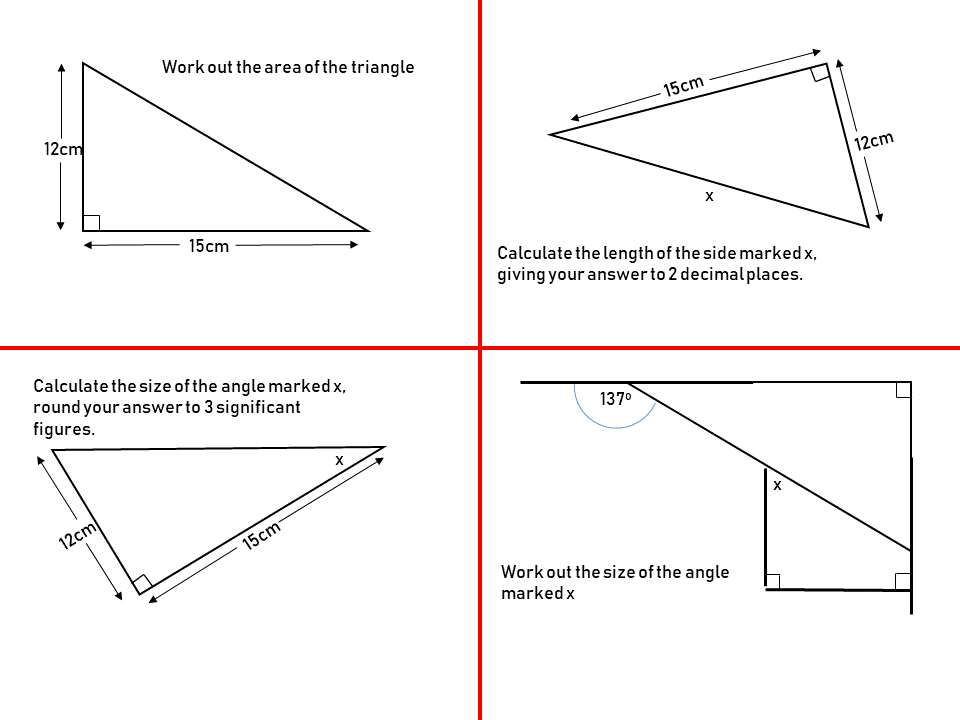 Work out the area of the triangle

12cm

15cm

15cm

12cm

x

Calculate the length of the side marked x, giving your answer to 2 decimal places.

Calculate the size of the angle marked x, round your answer to 3 significant figures.

x

12cm

15cm

$137^o$

x

Work out the size of the angle marked x